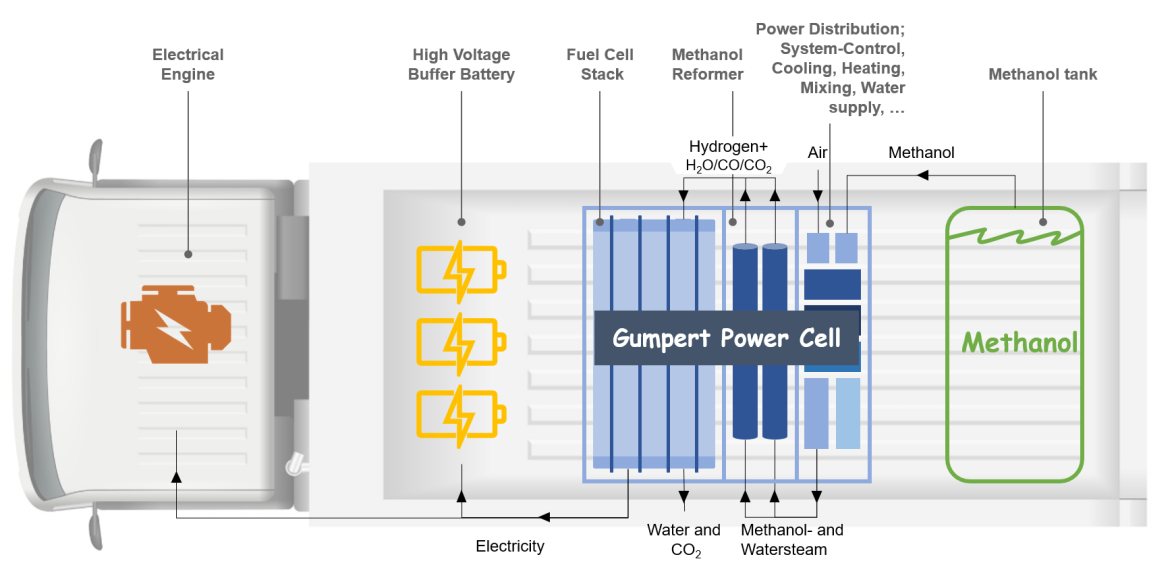 Electrical Engine

High Voltage Buffer Battery

Fuel Cell Stack

Methanol Reformer

Power Distribution; System-Control, Cooling, Heating, Mixing, Water supply, …

Methanol tank

Hydrogen+ $H_2O/CO/CO_2$

Air

Methanol

Gumpert Power Cell

Methanol

Electricity

Water and $CO_2$

Methanol- and Watersteam